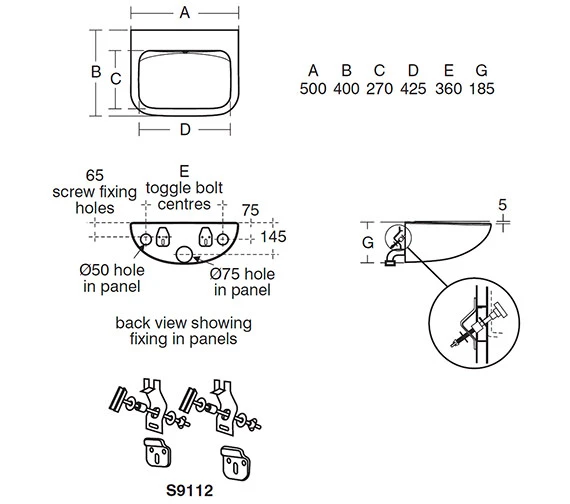 A

B

C

D

| A | B | C | D | E | G |
|---|---|---|---|---|---|
| 500 | 400 | 270 | 425 | 360 | 185 |

65
screw fixing holes

E
toggle bolt centres

75

145

Ø50 hole in panel

Ø75 hole in panel

back view showing fixing in panels

5

G

S9112