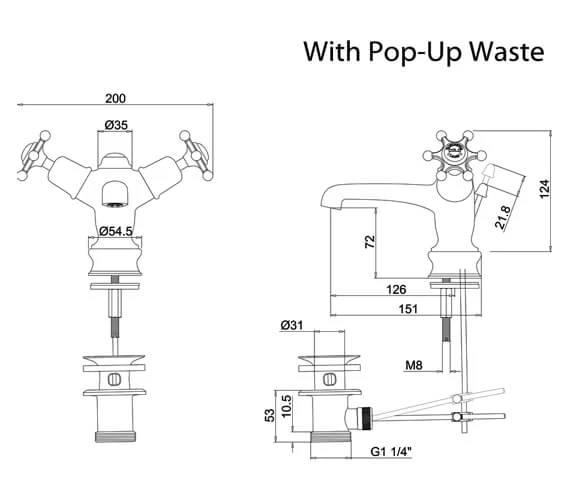 With Pop-Up Waste

200

Ø35

Ø54.5

124

21.8

72

126

151

Ø31

M8

53

10.5

G1 1/4"