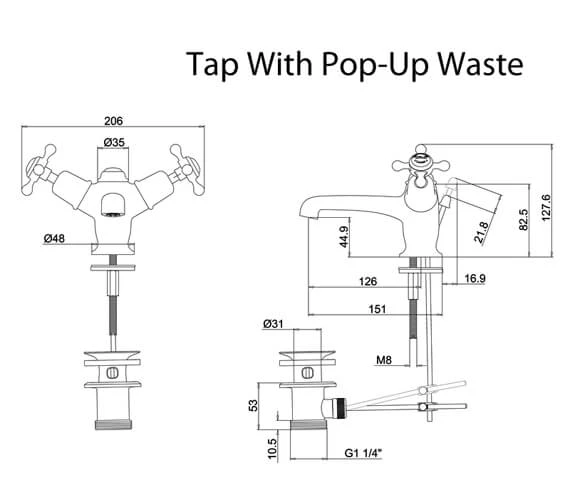 Tap With Pop-Up Waste

206

Ø35

Ø48

44.9

21.8

82.5

127.6

126

16.9

151

Ø31

M8

53

10.5

G1 1/4"