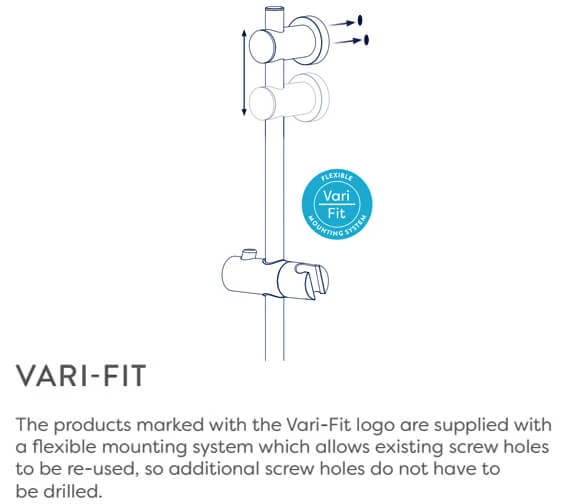 FLEXIBLE
Vari
Fit
MOUNTING SYSTEM

VARI-FIT

The products marked with the Vari-Fit logo are supplied with a flexible mounting system which allows existing screw holes to be re-used, so additional screw holes do not have to be drilled.