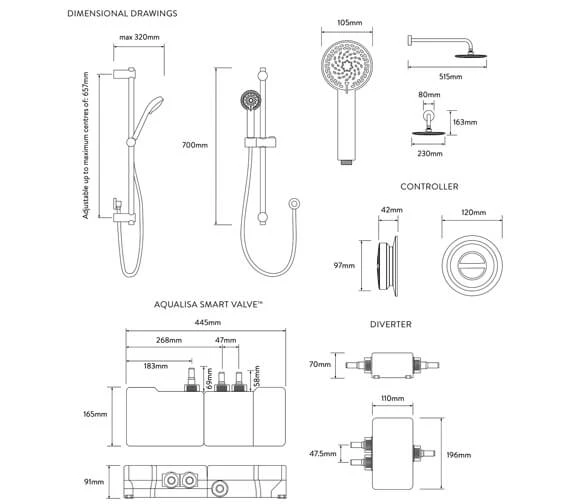 DIMENSIONAL DRAWINGS

max 320mm

Adjustable up to maximum centres of: 657mm

700mm

105mm

515mm

80mm

163mm

230mm

CONTROLLER

42mm

120mm

97mm

AQUALISA SMART VALVE™

445mm

268mm

47mm

183mm

69mm

58mm

165mm

91mm

DIVERTER

70mm

110mm

47.5mm

196mm