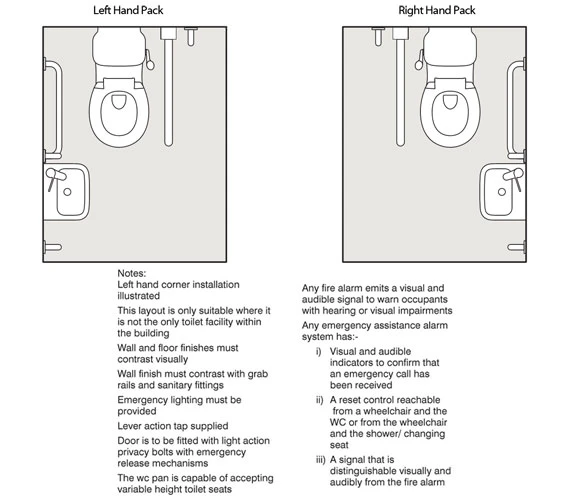 Left Hand Pack

Right Hand Pack

Notes:
Left hand corner installation illustrated

This layout is only suitable where it is not the only toilet facility within the building

Wall and floor finishes must contrast visually

Wall finish must contrast with grab rails and sanitary fittings

Emergency lighting must be provided

Lever action tap supplied

Door is to be fitted with light action privacy bolts with emergency release mechanisms

The wc pan is capable of accepting variable height toilet seats

Any fire alarm emits a visual and audible signal to warn occupants with hearing or visual impairments

Any emergency assistance alarm system has:-

i) Visual and audible indicators to confirm that an emergency call has been received

ii) A reset control reachable from a wheelchair and the WC or from the wheelchair and the shower/ changing seat

iii) A signal that is distinguishable visually and audibly from the fire alarm