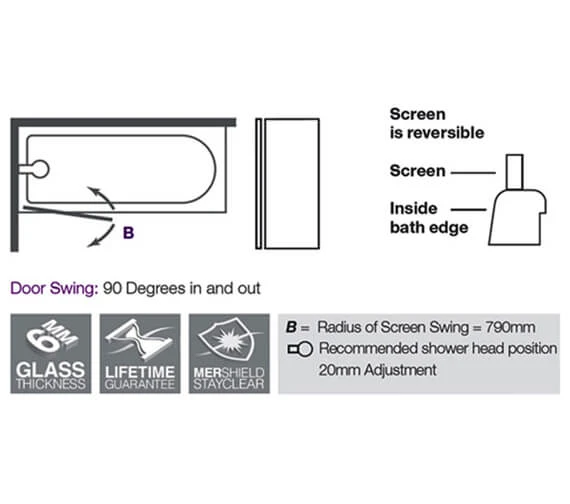 B

Screen is reversible

Screen

Inside bath edge

Door Swing: 90 Degrees in and out

6 MM GLASS THICKNESS

LIFETIME GUARANTEE

MERSHIELD STAYCLEAR

B = Radius of Screen Swing = 790mm

Recommended shower head position

20mm Adjustment