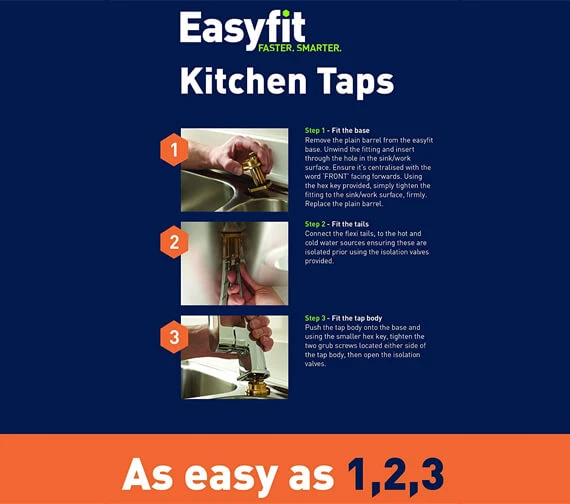 Easyfit
FASTER. SMARTER.

Kitchen Taps

1

Step 1 - Fit the base
Remove the plain barrel from the easyfit base. Unwind the fitting and insert through the hole in the sink/work surface. Ensure it's centralised with the word 'FRONT' facing forwards. Using the hex key provided, simply tighten the fitting to the sink/work surface, firmly. Replace the plain barrel.

2

Step 2 - Fit the tails
Connect the flexi tails, to the hot and cold water sources ensuring these are isolated prior using the isolation valves provided.

3

Step 3 - Fit the tap body
Push the tap body onto the base and using the smaller hex key, tighten the two grub screws located either side of the tap body, then open the isolation valves.

As easy as 1,2,3