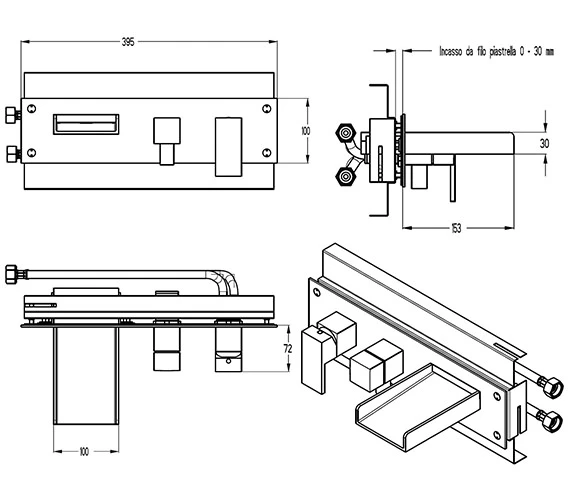 395

100

Incasso da filo piastrella 0 - 30 mm

30

153

72

100