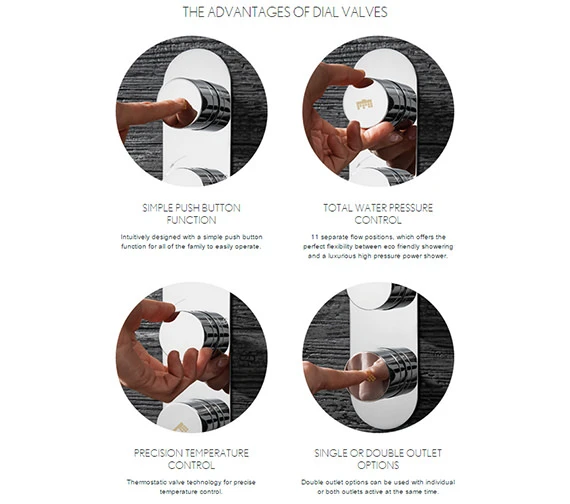 THE ADVANTAGES OF DIAL VALVES

SIMPLE PUSH BUTTON FUNCTION

Intuitively designed with a simple push button function for all of the family to easily operate.

TOTAL WATER PRESSURE CONTROL

11 separate flow positions, which offers the perfect flexibility between eco friendly showering and a luxurious high pressure power shower.

PRECISION TEMPERATURE CONTROL

Thermostatic valve technology for precise temperature control.

SINGLE OR DOUBLE OUTLET OPTIONS

Double outlet options can be used with individual or both outlets active at the same time.